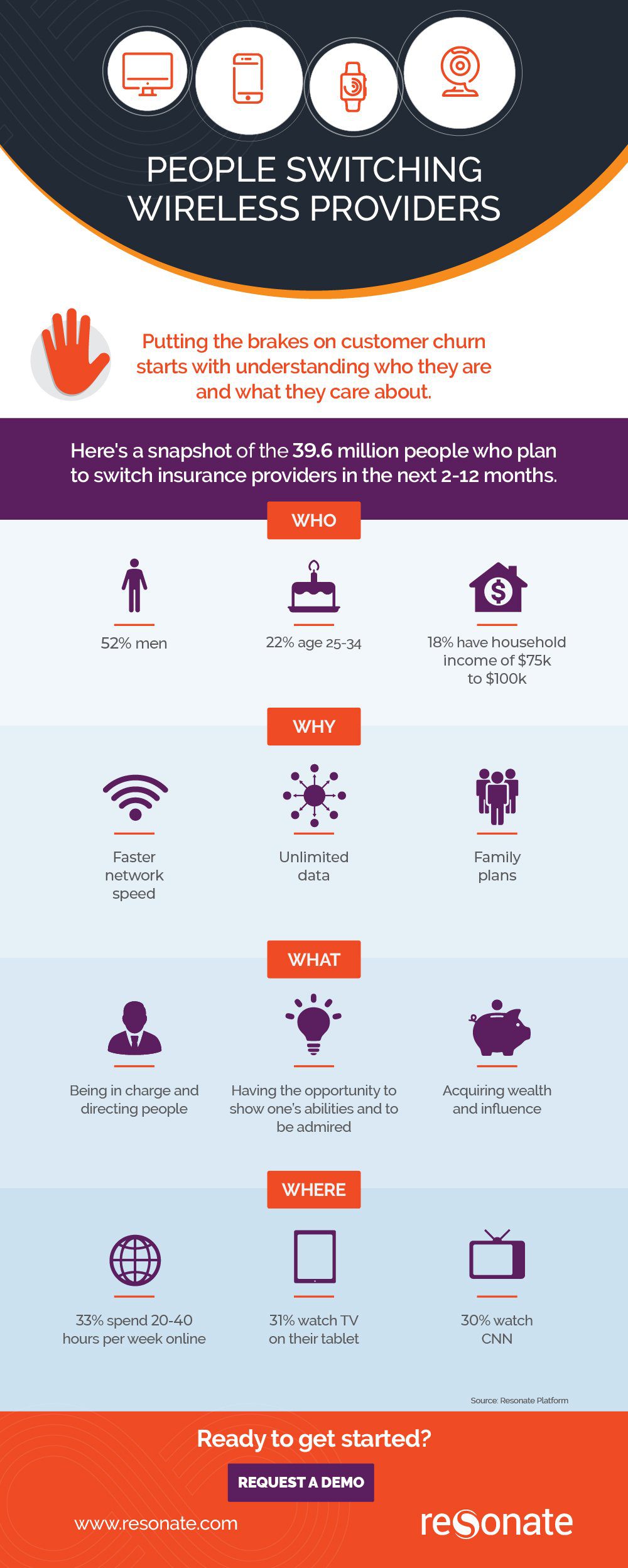 PEOPLE SWITCHING WIRELESS PROVIDERS

Putting the brakes on customer churn starts with understanding who they are and what they care about.

Here's a snapshot of the 39.6 million people who plan to switch insurance providers in the next 2-12 months.

WHO

52% men

22% age 25-34

18% have household income of $75k to $100k

WHY

Faster network speed

Unlimited data

Family plans

WHAT

Being in charge and directing people

Having the opportunity to show one's abilities and to be admired

Acquiring wealth and influence

WHERE

33% spend 20-40 hours per week online

31% watch TV on their tablet

30% watch CNN

Source: Resonate Platform

Ready to get started?

REQUEST A DEMO

www.resonate.com

resonate