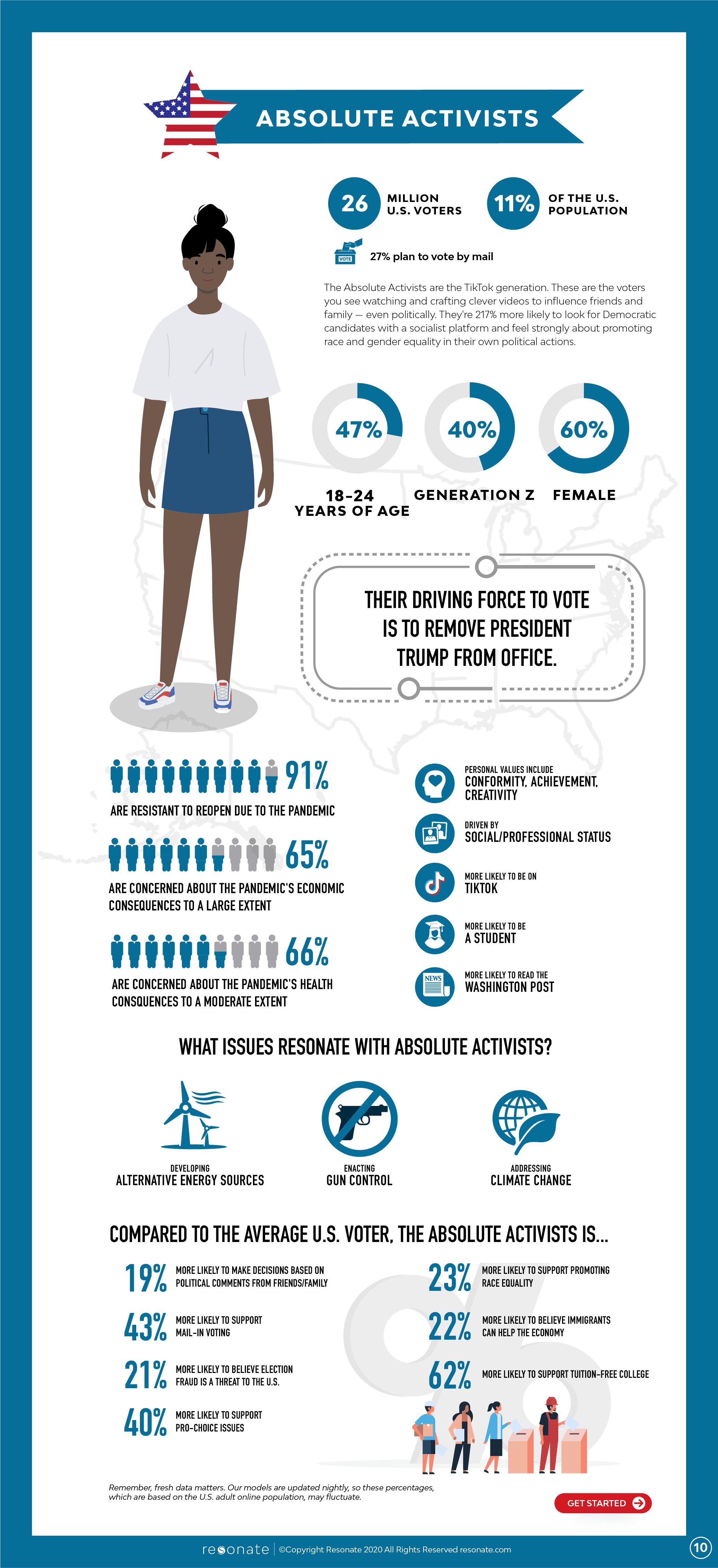 ABSOLUTE ACTIVISTS

26 MILLION U.S. VOTERS

11% OF THE U.S. POPULATION

VOTE

27% plan to vote by mail

The Absolute Activists are the TikTok generation. These are the voters you see watching and crafting clever videos to influence friends and family — even politically. They're 217% more likely to look for Democratic candidates with a socialist platform and feel strongly about promoting race and gender equality in their own political actions.

47% 18-24 YEARS OF AGE

40% GENERATION Z

60% FEMALE

THEIR DRIVING FORCE TO VOTE IS TO REMOVE PRESIDENT TRUMP FROM OFFICE.

91% ARE RESISTANT TO REOPEN DUE TO THE PANDEMIC

65% ARE CONCERNED ABOUT THE PANDEMIC'S ECONOMIC CONSEQUENCES TO A LARGE EXTENT

66% ARE CONCERNED ABOUT THE PANDEMIC'S HEALTH CONSQUENCES TO A MODERATE EXTENT

PERSONAL VALUES INCLUDE CONFORMITY, ACHIEVEMENT, CREATIVITY

DRIVEN BY SOCIAL/PROFESSIONAL STATUS

MORE LIKELY TO BE ON TIKTOK

MORE LIKELY TO BE A STUDENT

NEWS

MORE LIKELY TO READ THE WASHINGTON POST

WHAT ISSUES RESONATE WITH ABSOLUTE ACTIVISTS?

DEVELOPING ALTERNATIVE ENERGY SOURCES

ENACTING GUN CONTROL

ADDRESSING CLIMATE CHANGE

COMPARED TO THE AVERAGE U.S. VOTER, THE ABSOLUTE ACTIVISTS IS...

19% MORE LIKELY TO MAKE DECISIONS BASED ON POLITICAL COMMENTS FROM FRIENDS/FAMILY

43% MORE LIKELY TO SUPPORT MAIL-IN VOTING

21% MORE LIKELY TO BELIEVE ELECTION FRAUD IS A THREAT TO THE U.S.

40% MORE LIKELY TO SUPPORT PRO-CHOICE ISSUES

23% MORE LIKELY TO SUPPORT PROMOTING RACE EQUALITY

22% MORE LIKELY TO BELIEVE IMMIGRANTS CAN HELP THE ECONOMY

62% MORE LIKELY TO SUPPORT TUITION-FREE COLLEGE

Remember, fresh data matters. Our models are updated nightly, so these percentages, which are based on the U.S. adult online population, may fluctuate.

GET STARTED

resonate | ©Copyright Resonate 2020 All Rights Reserved resonate.com

10