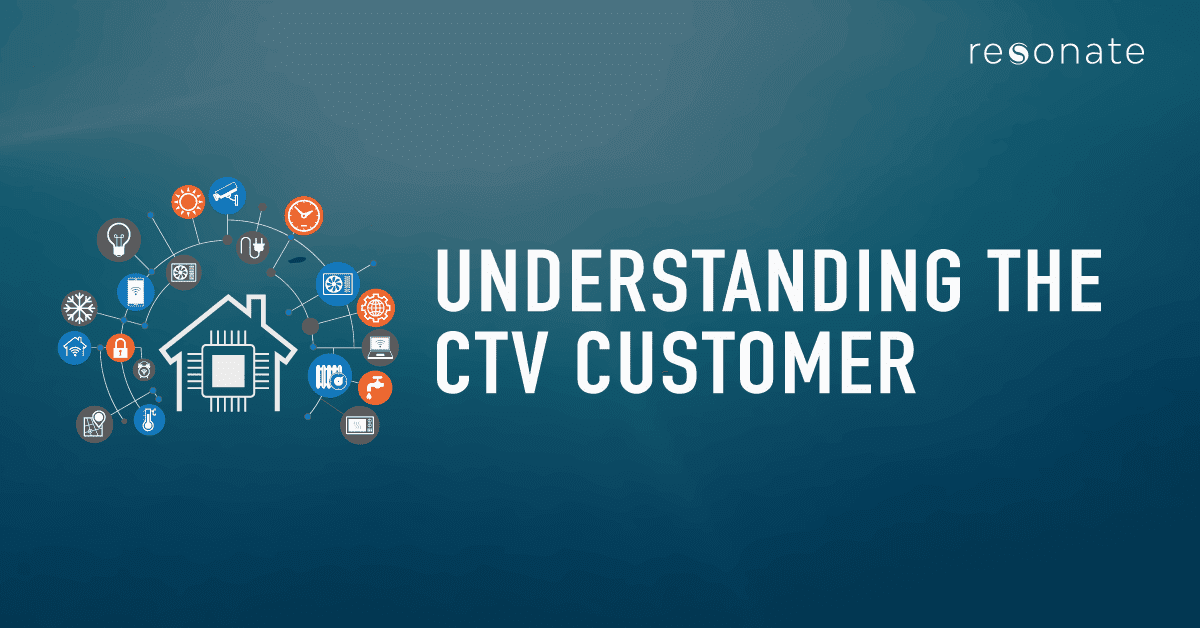 resonate

UNDERSTANDING THE CTV CUSTOMER