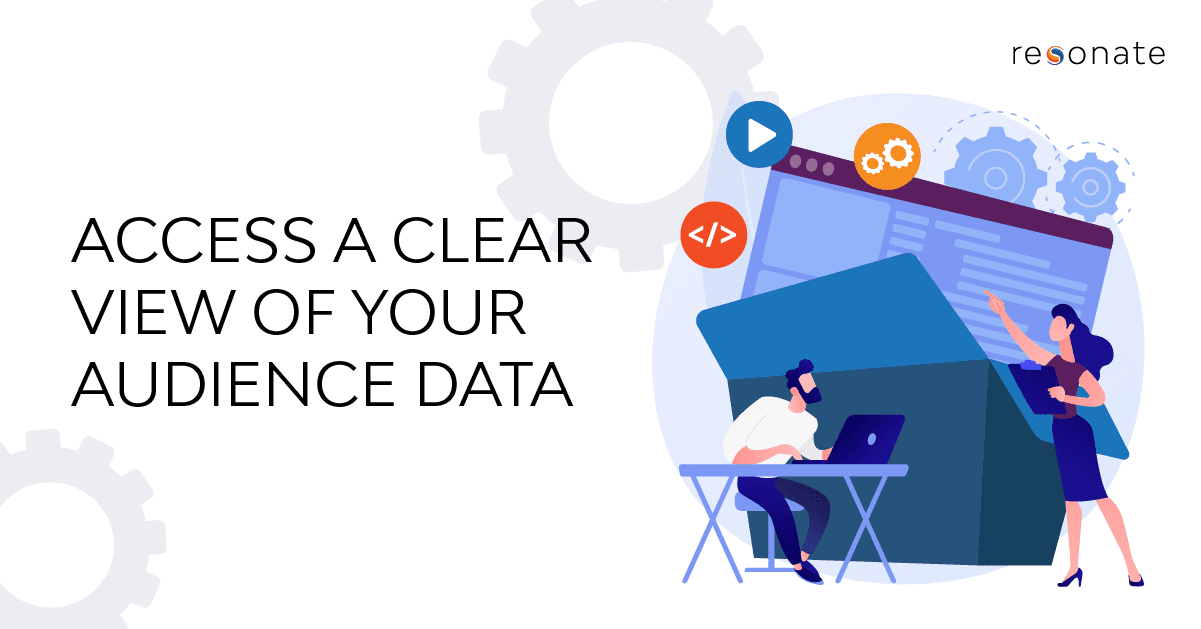 resonate

ACCESS A CLEAR VIEW OF YOUR AUDIENCE DATA

</>