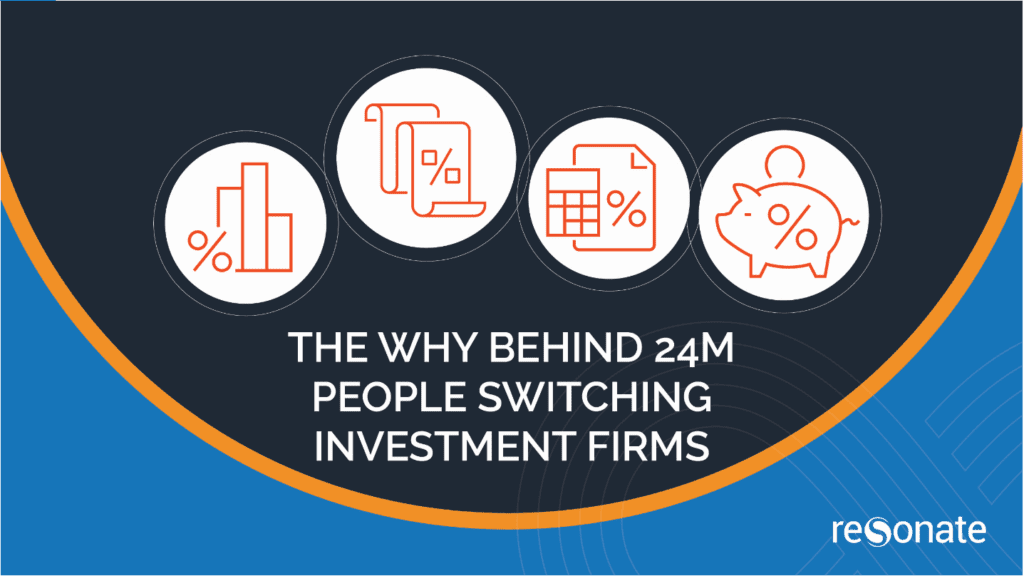 %

%

%

%

THE WHY BEHIND 24M PEOPLE SWITCHING INVESTMENT FIRMS

resonate