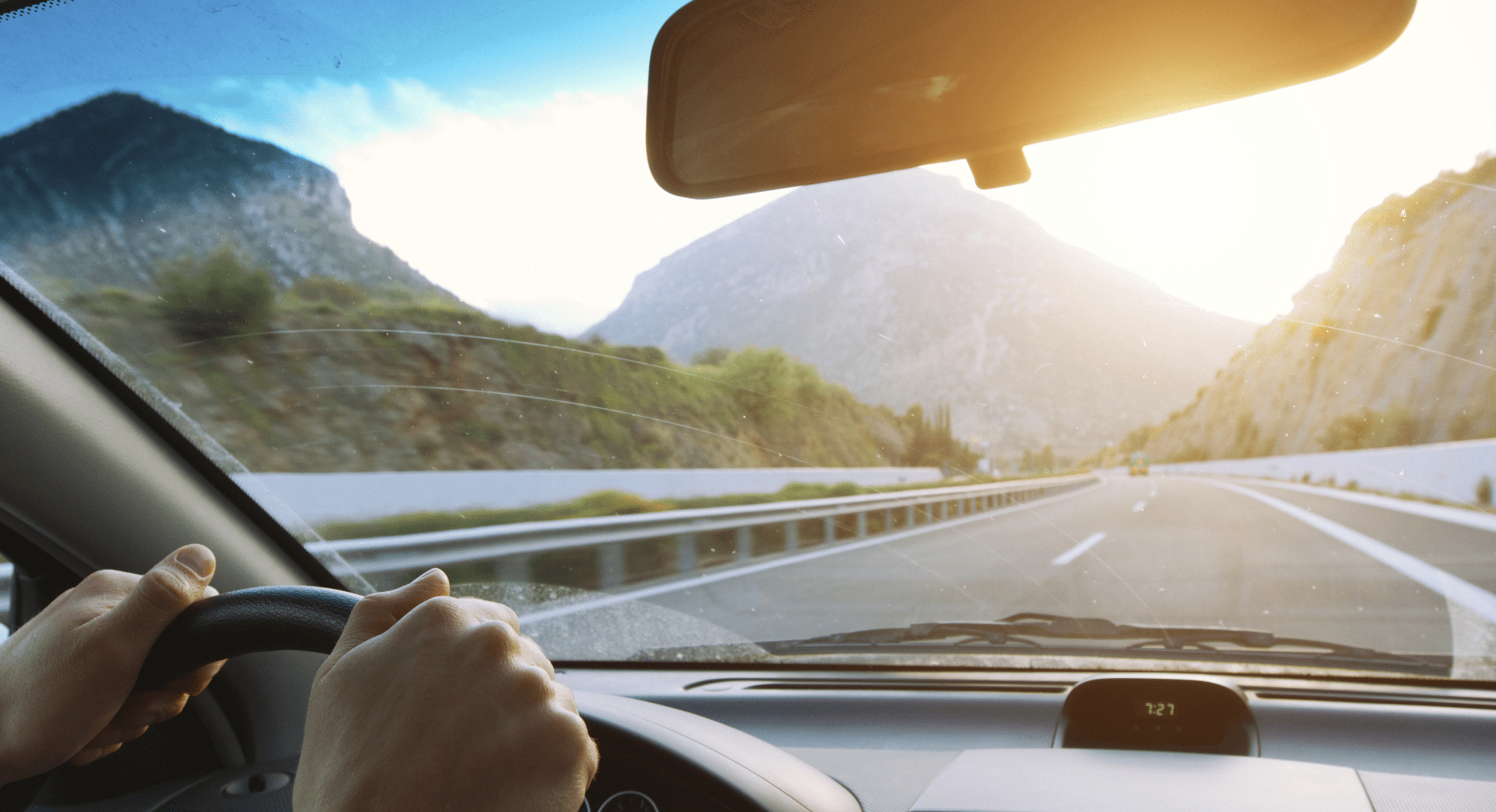 7:27