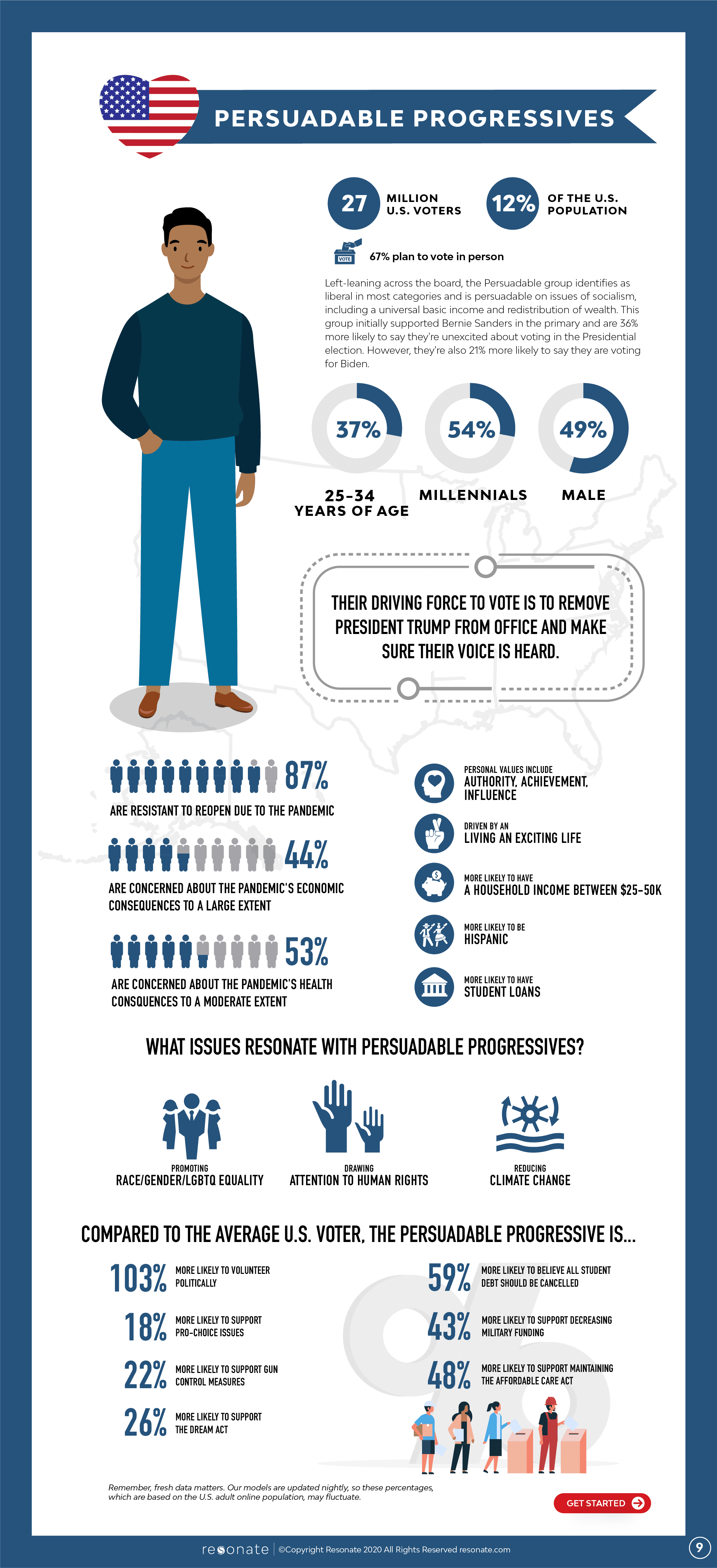 PERSUADABLE PROGRESSIVES

27 MILLION U.S. VOTERS

12% OF THE U.S. POPULATION

VOTE

67% plan to vote in person

Left-leaning across the board, the Persuadable group identifies as liberal in most categories and is persuadable on issues of socialism, including a universal basic income and redistribution of wealth. This group initially supported Bernie Sanders in the primary and are 36% more likely to say they're unexcited about voting in the Presidential election. However, they're also 21% more likely to say they are voting for Biden.

37%
25-34 YEARS OF AGE

54%
MILLENNIALS

49%
MALE

THEIR DRIVING FORCE TO VOTE IS TO REMOVE PRESIDENT TRUMP FROM OFFICE AND MAKE SURE THEIR VOICE IS HEARD.

87%
ARE RESISTANT TO REOPEN DUE TO THE PANDEMIC

44%
ARE CONCERNED ABOUT THE PANDEMIC'S ECONOMIC CONSEQUENCES TO A LARGE EXTENT

53%
ARE CONCERNED ABOUT THE PANDEMIC'S HEALTH CONSQUENCES TO A MODERATE EXTENT

PERSONAL VALUES INCLUDE
AUTHORITY, ACHIEVEMENT, INFLUENCE

DRIVEN BY AN
LIVING AN EXCITING LIFE

MORE LIKELY TO HAVE
A HOUSEHOLD INCOME BETWEEN $25-50K

MORE LIKELY TO BE
HISPANIC

MORE LIKELY TO HAVE
STUDENT LOANS

WHAT ISSUES RESONATE WITH PERSUADABLE PROGRESSIVES?

PROMOTING
RACE/GENDER/LGBTQ EQUALITY

DRAWING
ATTENTION TO HUMAN RIGHTS

REDUCING
CLIMATE CHANGE

COMPARED TO THE AVERAGE U.S. VOTER, THE PERSUADABLE PROGRESSIVE IS...

103% MORE LIKELY TO VOLUNTEER POLITICALLY

18% MORE LIKELY TO SUPPORT PRO-CHOICE ISSUES

22% MORE LIKELY TO SUPPORT GUN CONTROL MEASURES

26% MORE LIKELY TO SUPPORT THE DREAM ACT

59% MORE LIKELY TO BELIEVE ALL STUDENT DEBT SHOULD BE CANCELLED

43% MORE LIKELY TO SUPPORT DECREASING MILITARY FUNDING

48% MORE LIKELY TO SUPPORT MAINTAINING THE AFFORDABLE CARE ACT

Remember, fresh data matters. Our models are updated nightly, so these percentages, which are based on the U.S. adult online population, may fluctuate.

GET STARTED

resonate | ©Copyright Resonate 2020 All Rights Reserved resonate.com

9