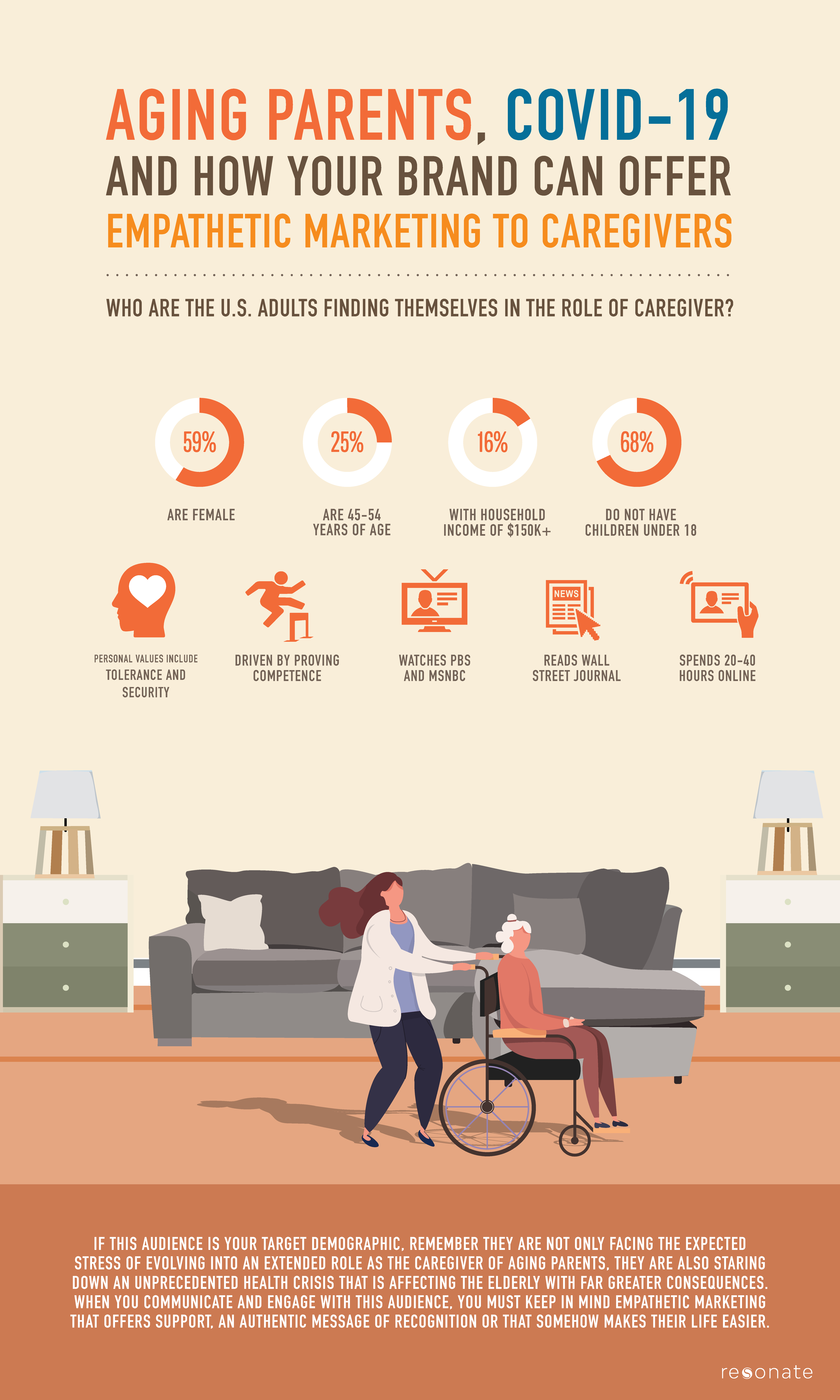 AGING PARENTS, COVID-19 AND HOW YOUR BRAND CAN OFFER EMPATHETIC MARKETING TO CAREGIVERS

WHO ARE THE U.S. ADULTS FINDING THEMSELVES IN THE ROLE OF CAREGIVER?

59%
ARE FEMALE

25%
ARE 45-54 YEARS OF AGE

16%
WITH HOUSEHOLD INCOME OF $150K+

68%
DO NOT HAVE CHILDREN UNDER 18

PERSONAL VALUES INCLUDE TOLERANCE AND SECURITY

DRIVEN BY PROVING COMPETENCE

WATCHES PBS AND MSNBC

NEWS
READS WALL STREET JOURNAL

SPENDS 20-40 HOURS ONLINE

IF THIS AUDIENCE IS YOUR TARGET DEMOGRAPHIC, REMEMBER THEY ARE NOT ONLY FACING THE EXPECTED STRESS OF EVOLVING INTO AN EXTENDED ROLE AS THE CAREGIVER OF AGING PARENTS, THEY ARE ALSO STARING DOWN AN UNPRECEDENTED HEALTH CRISIS THAT IS AFFECTING THE ELDERLY WITH FAR GREATER CONSEQUENCES. WHEN YOU COMMUNICATE AND ENGAGE WITH THIS AUDIENCE, YOU MUST KEEP IN MIND EMPATHETIC MARKETING THAT OFFERS SUPPORT, AN AUTHENTIC MESSAGE OF RECOGNITION OR THAT SOMEHOW MAKES THEIR LIFE EASIER.

resonate